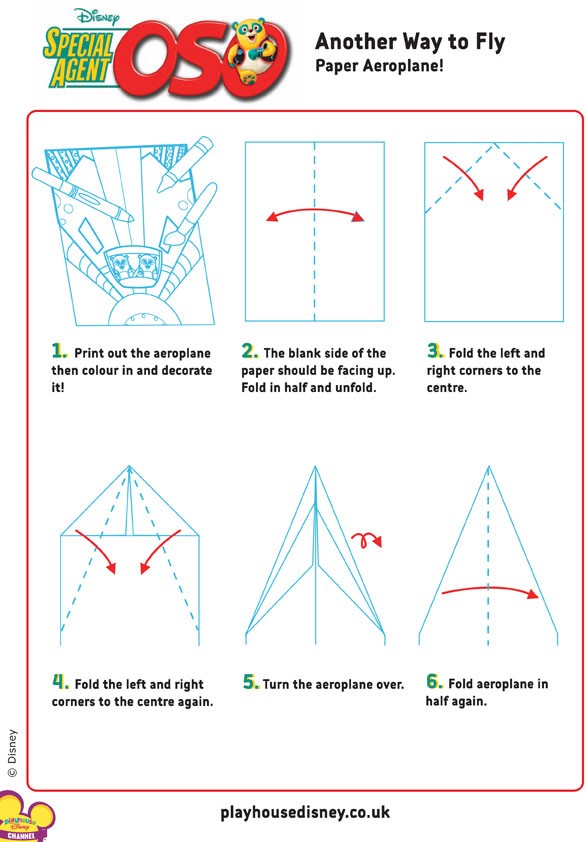 Disney
SPECIAL AGENT OSO

Another Way to Fly
Paper Aeroplane!

1. Print out the aeroplane then colour in and decorate it!

2. The blank side of the paper should be facing up. Fold in half and unfold.

3. Fold the left and right corners to the centre.

4. Fold the left and right corners to the centre again.

5. Turn the aeroplane over.

6. Fold aeroplane in half again.

© Disney

playhouse Disney CHANNEL

playhousedisney.co.uk