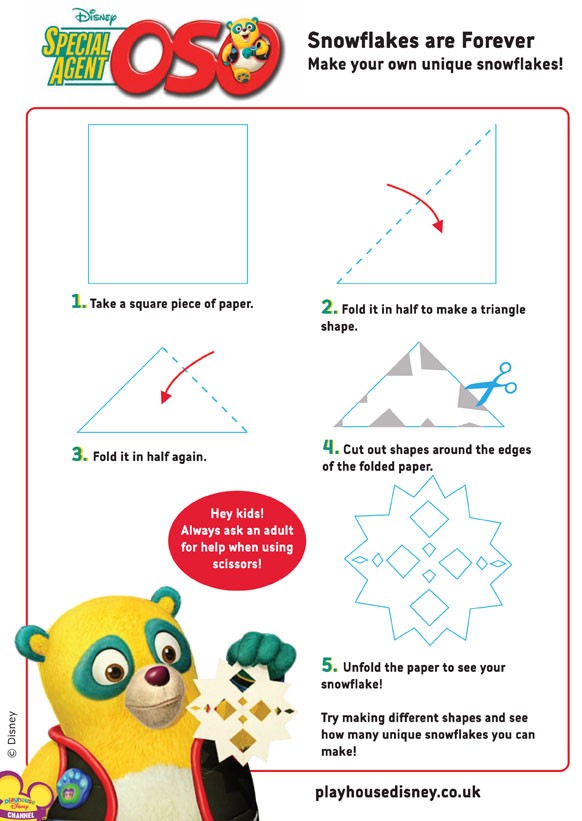 Disney
SPECIAL AGENT OSO

Snowflakes are Forever
Make your own unique snowflakes!

1. Take a square piece of paper.

2. Fold it in half to make a triangle shape.

3. Fold it in half again.

4. Cut out shapes around the edges of the folded paper.

Hey kids! Always ask an adult for help when using scissors!

5. Unfold the paper to see your snowflake!

Try making different shapes and see how many unique snowflakes you can make!

© Disney

playhouse Disney CHANNEL

playhousedisney.co.uk